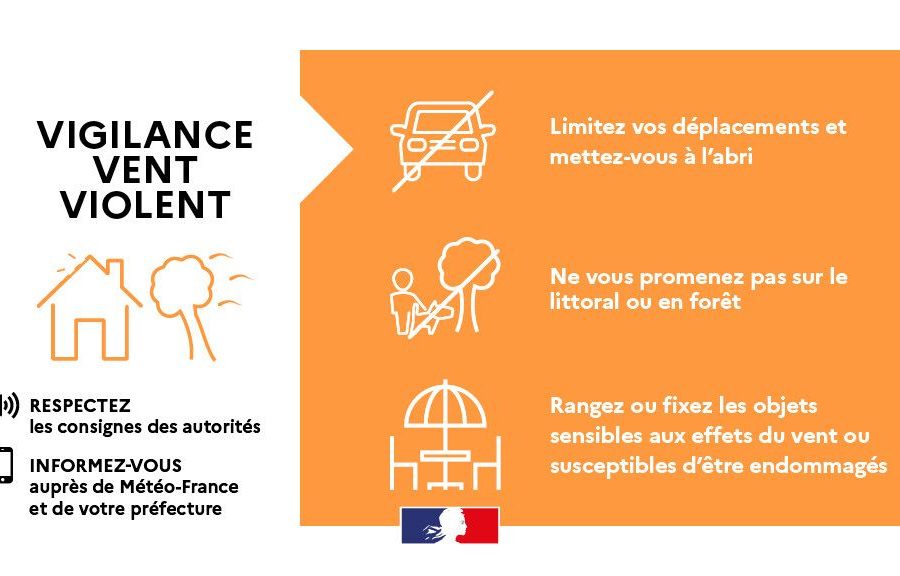 VIGILANCE VENT VIOLENT

RESPECTEZ les consignes des autorités

INFORMEZ-VOUS auprès de Météo-France et de votre préfecture

Limitez vos déplacements et mettez-vous à l'abri

Ne vous promenez pas sur le littoral ou en forêt

Rangez ou fixez les objets sensibles aux effets du vent ou susceptibles d'être endommagés